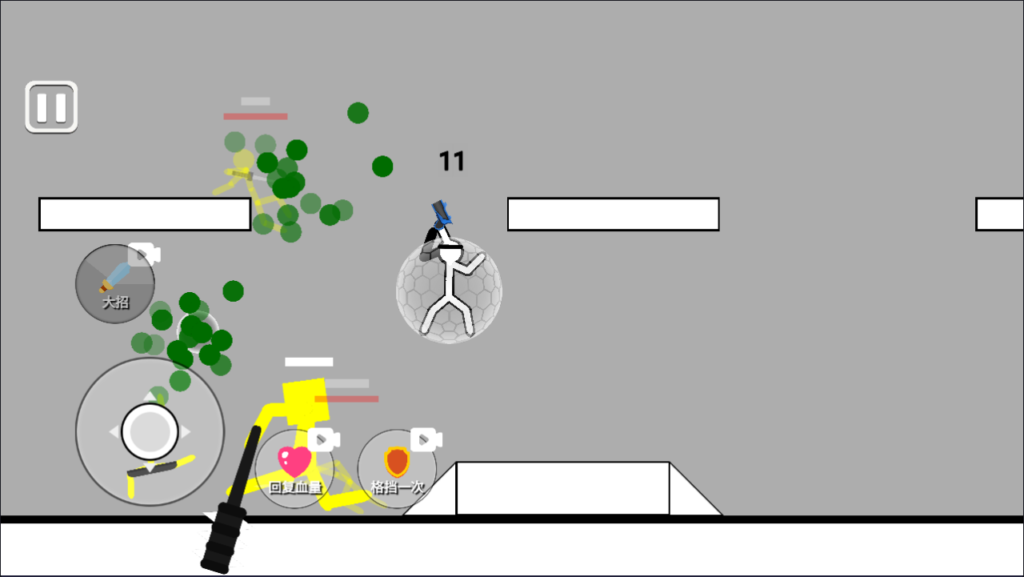 11

大招

回复血量

格挡一次